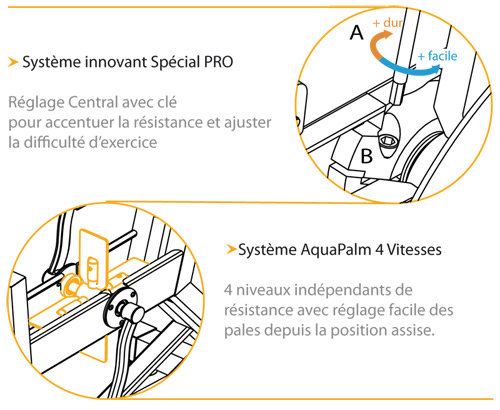 Système innovant Spécial PRO

Réglage Central avec clé pour accentuer la résistance et ajuster la difficulté d'exercice

A

+ dur

+ facile

B

Système AquaPalm 4 Vitesses

4 niveaux indépendants de résistance avec réglage facile des pales depuis la position assise.